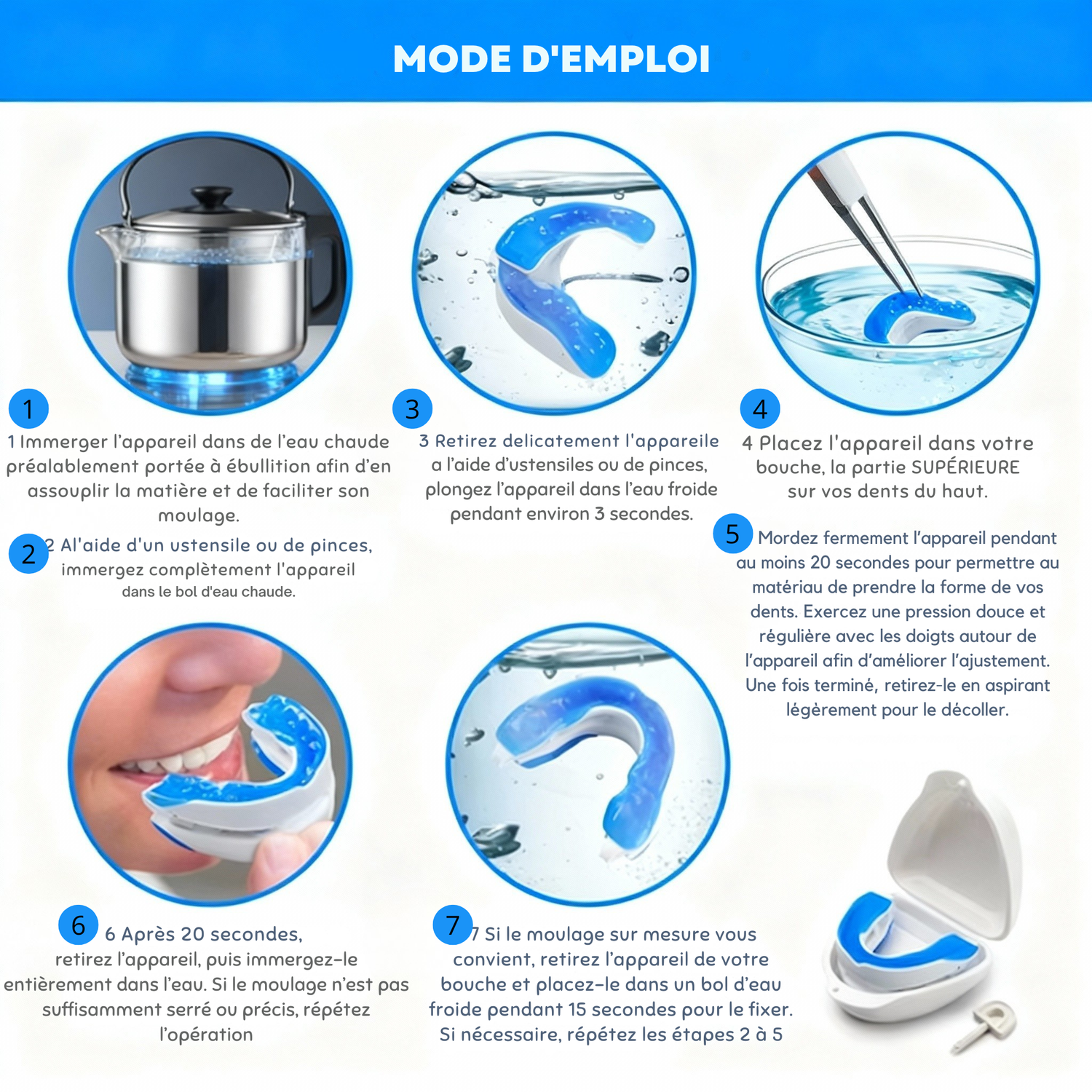 MODE D'EMPLOI

1

1 Immerger l'appareil dans de l'eau chaude préalablement portée à ébullition afin d'en assouplir la matière et de faciliter son moulage.

2

2 Al'aide d'un ustensile ou de pinces, immergez complètement l'appareil dans le bol d'eau chaude.

3

3 Retirez delicatement l'appareile a l'aide d'ustensiles ou de pinces, plongez l'appareil dans l'eau froide pendant environ 3 secondes.

4

4 Placez l'appareil dans votre bouche, la partie SUPÉRIEURE sur vos dents du haut.

5

Mordez fermement l'appareil pendant au moins 20 secondes pour permettre au matériau de prendre la forme de vos dents. Exercez une pression douce et régulière avec les doigts autour de l'appareil afin d'améliorer l'ajustement. Une fois terminé, retirez-le en aspirant légèrement pour le décoller.

6

6 Après 20 secondes, retirez l'appareil, puis immergez-le entièrement dans l'eau. Si le moulage n'est pas suffisamment serré ou précis, répétez l'opération

7

7 Si le moulage sur mesure vous convient, retirez l'appareil de votre bouche et placez-le dans un bol d'eau froide pendant 15 secondes pour le fixer. Si nécessaire, répétez les étapes 2 à 5