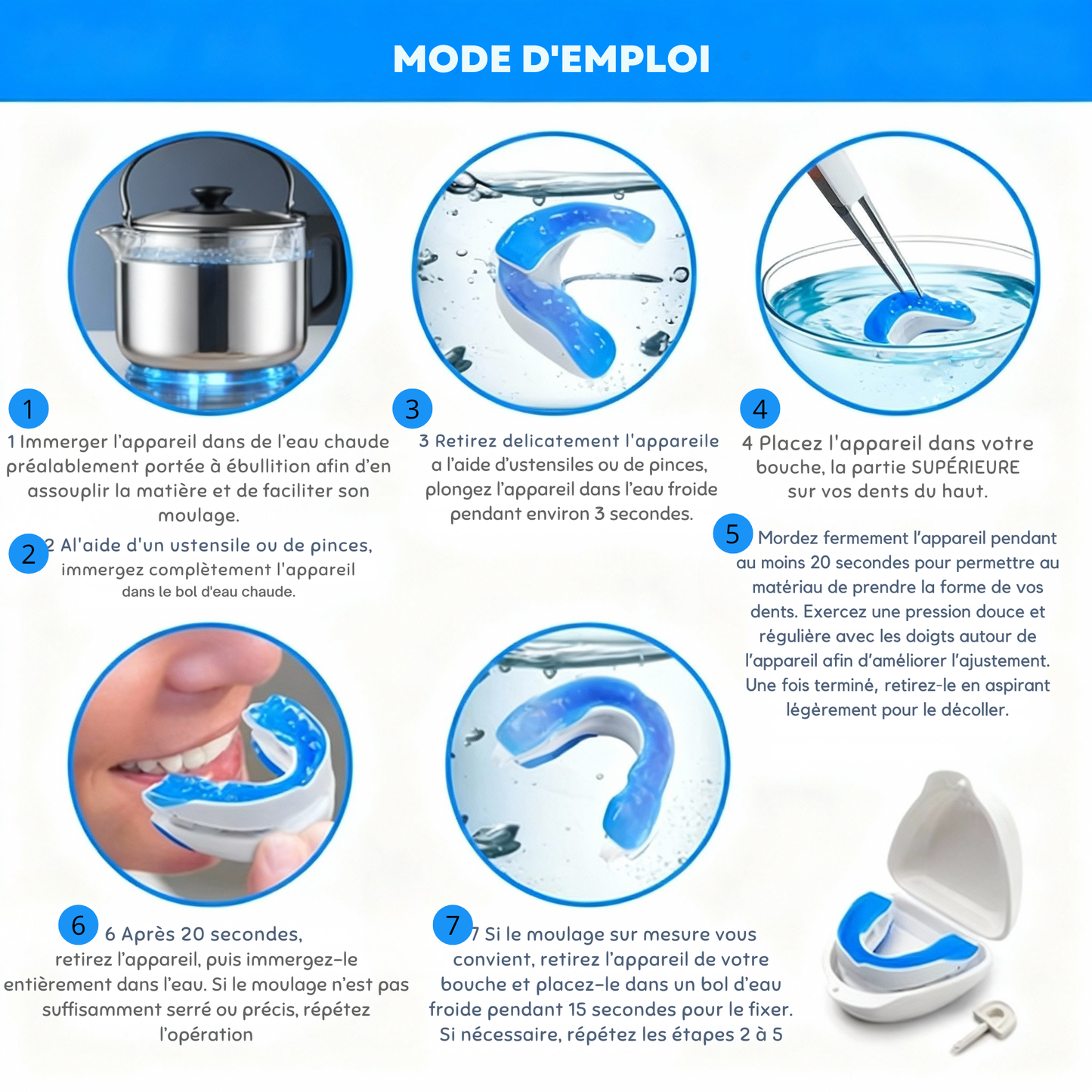 MODE D'EMPLOI

1

1 Immerger l'appareil dans de l'eau chaude préalablement portée à ébullition afin d'en assouplir la matière et de faciliter son moulage.

2

2 Al'aide d'un ustensile ou de pinces, immergez complètement l'appareil dans le bol d'eau chaude.

3

3 Retirez delicatement l'appareile a l'aide d'ustensiles ou de pinces, plongez l'appareil dans l'eau froide pendant environ 3 secondes.

4

4 Placez l'appareil dans votre bouche, la partie SUPÉRIEURE sur vos dents du haut.

5

Mordez fermement l'appareil pendant au moins 20 secondes pour permettre au matériau de prendre la forme de vos dents. Exercez une pression douce et régulière avec les doigts autour de l'appareil afin d'améliorer l'ajustement. Une fois terminé, retirez-le en aspirant légèrement pour le décoller.

6

6 Après 20 secondes, retirez l'appareil, puis immergez-le entièrement dans l'eau. Si le moulage n'est pas suffisamment serré ou précis, répétez l'opération

7

7 Si le moulage sur mesure vous convient, retirez l'appareil de votre bouche et placez-le dans un bol d'eau froide pendant 15 secondes pour le fixer. Si nécessaire, répétez les étapes 2 à 5